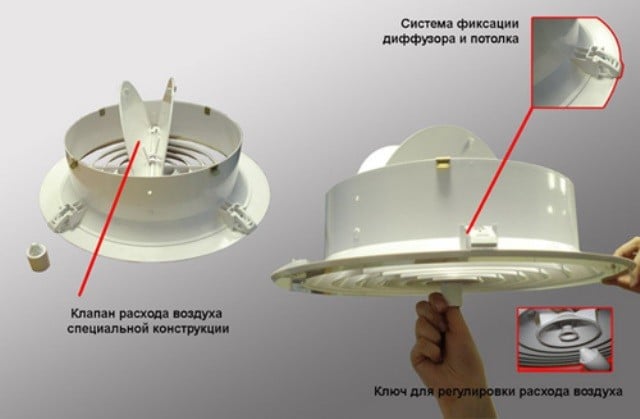 Система фиксации диффузора и потолка

Клапан расхода воздуха специальной конструкции

Ключ для регулировки расхода воздуха